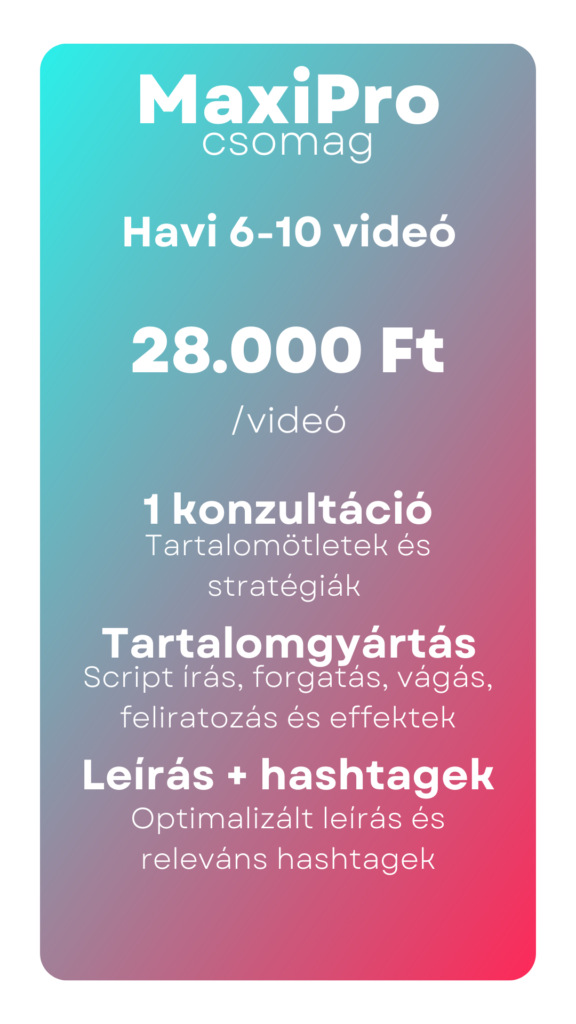 MaxiPro
csomag

Havi 6-10 videó

28.000 Ft

/videó

1 konzultáció
Tartalomötletek és stratégiák

Tartalomgyártás
Script írás, forgatás, vágás, feliratozás és effektek

Leírás + hashtagek
Optimalizált leírás és releváns hashtagek